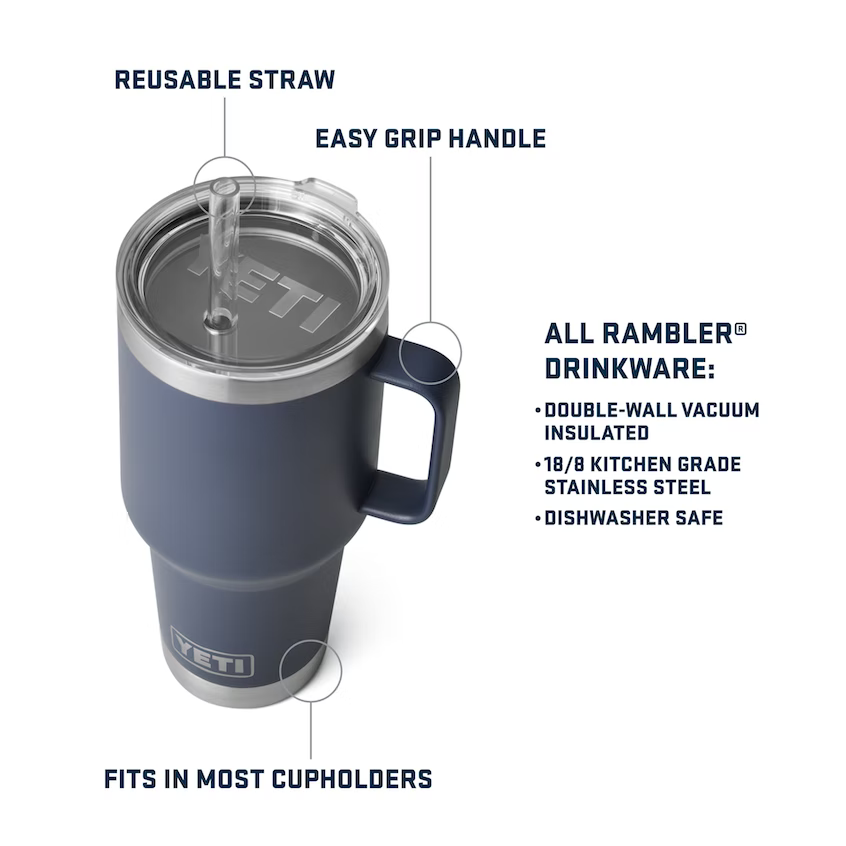 REUSABLE STRAW

EASY GRIP HANDLE

YETI

ALL RAMBLER® DRINKWARE:

• DOUBLE-WALL VACUUM INSULATED

• 18/8 KITCHEN GRADE STAINLESS STEEL

• DISHWASHER SAFE

YETI

FITS IN MOST CUPHOLDERS